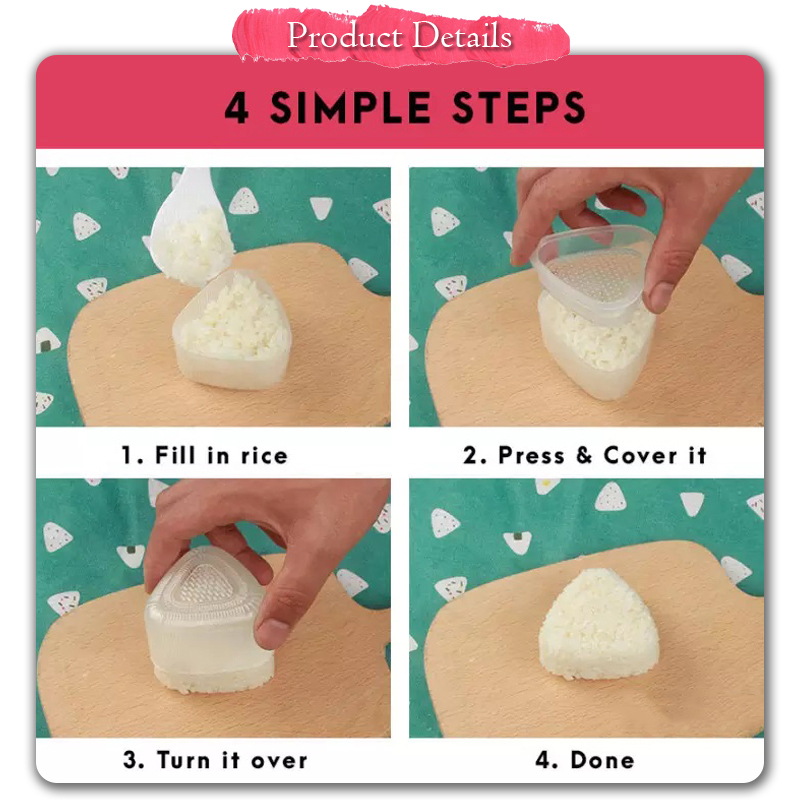 Product Details

4 SIMPLE STEPS

1. Fill in rice

2. Press & Cover it

3. Turn it over

4. Done